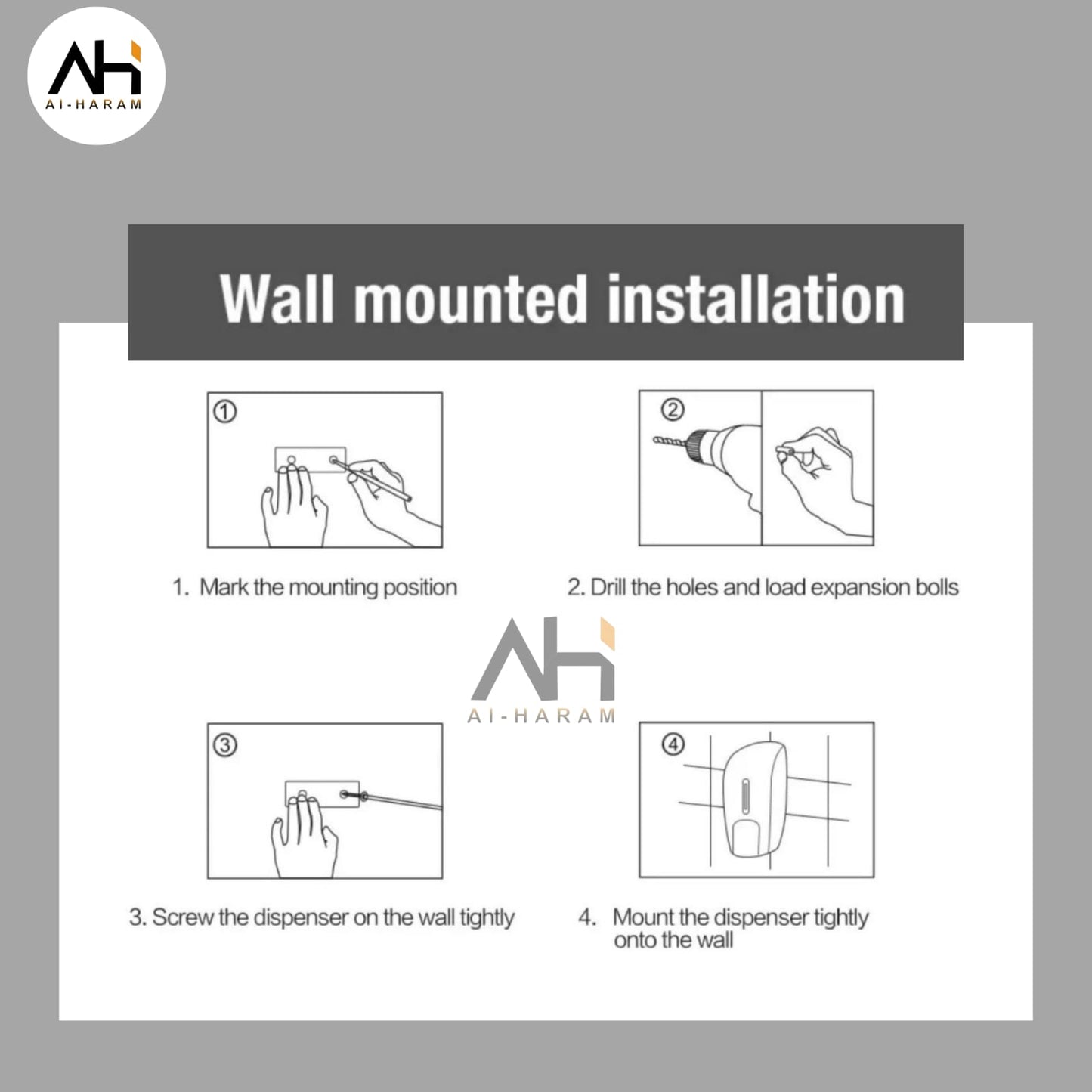 AH
AI-HARAM

Wall mounted installation

①

1. Mark the mounting position

②

2. Drill the holes and load expansion bolls

AH
AI-HARAM

③

3. Screw the dispenser on the wall tightly

④

4. Mount the dispenser tightly onto the wall